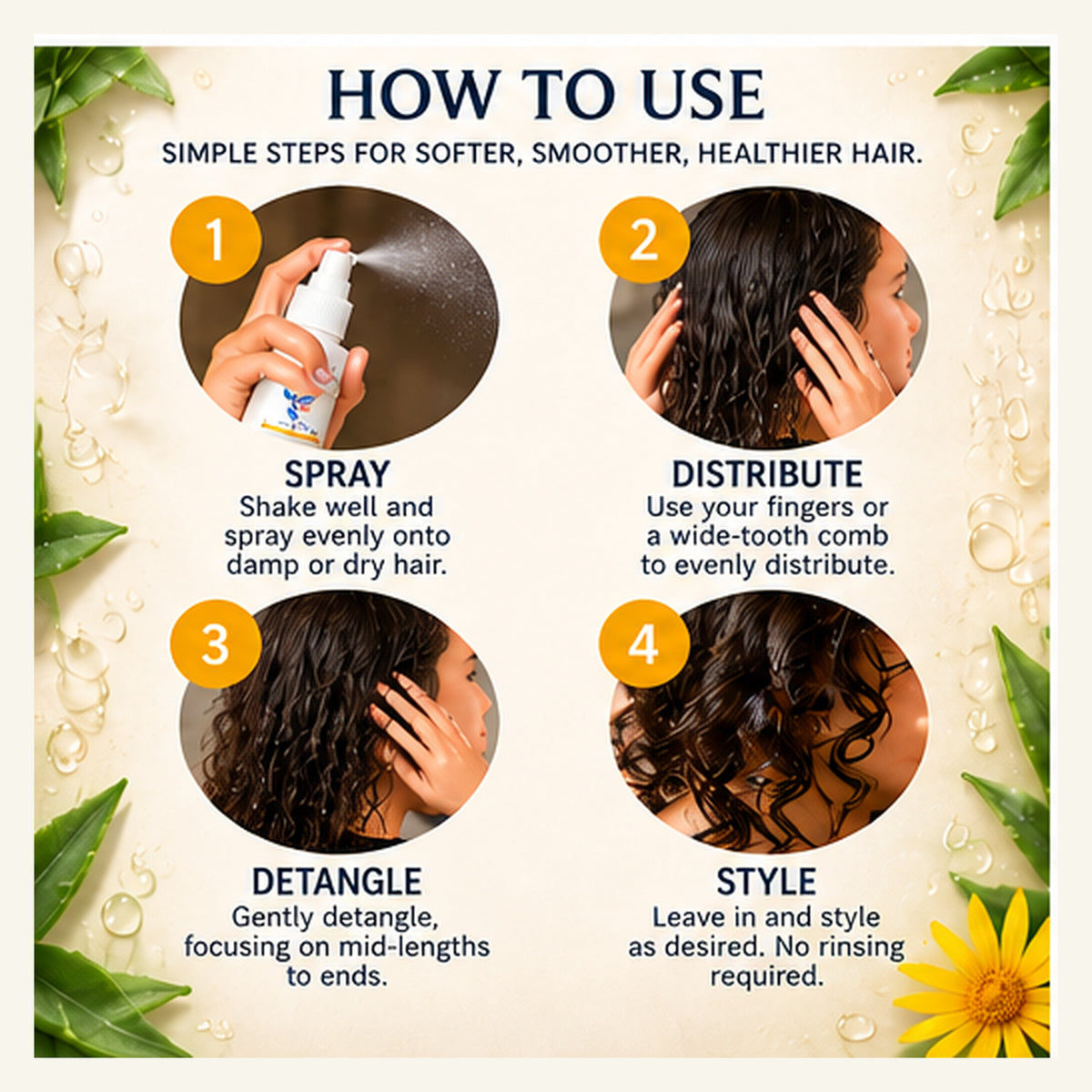 HOW TO USE

SIMPLE STEPS FOR SOFTER, SMOOTHER, HEALTHIER HAIR.

1

SPRAY

Shake well and spray evenly onto damp or dry hair.

2

DISTRIBUTE

Use your fingers or a wide-tooth comb to evenly distribute.

3

DETANGLE

Gently detangle, focusing on mid-lengths to ends.

4

STYLE

Leave in and style as desired. No rinsing required.